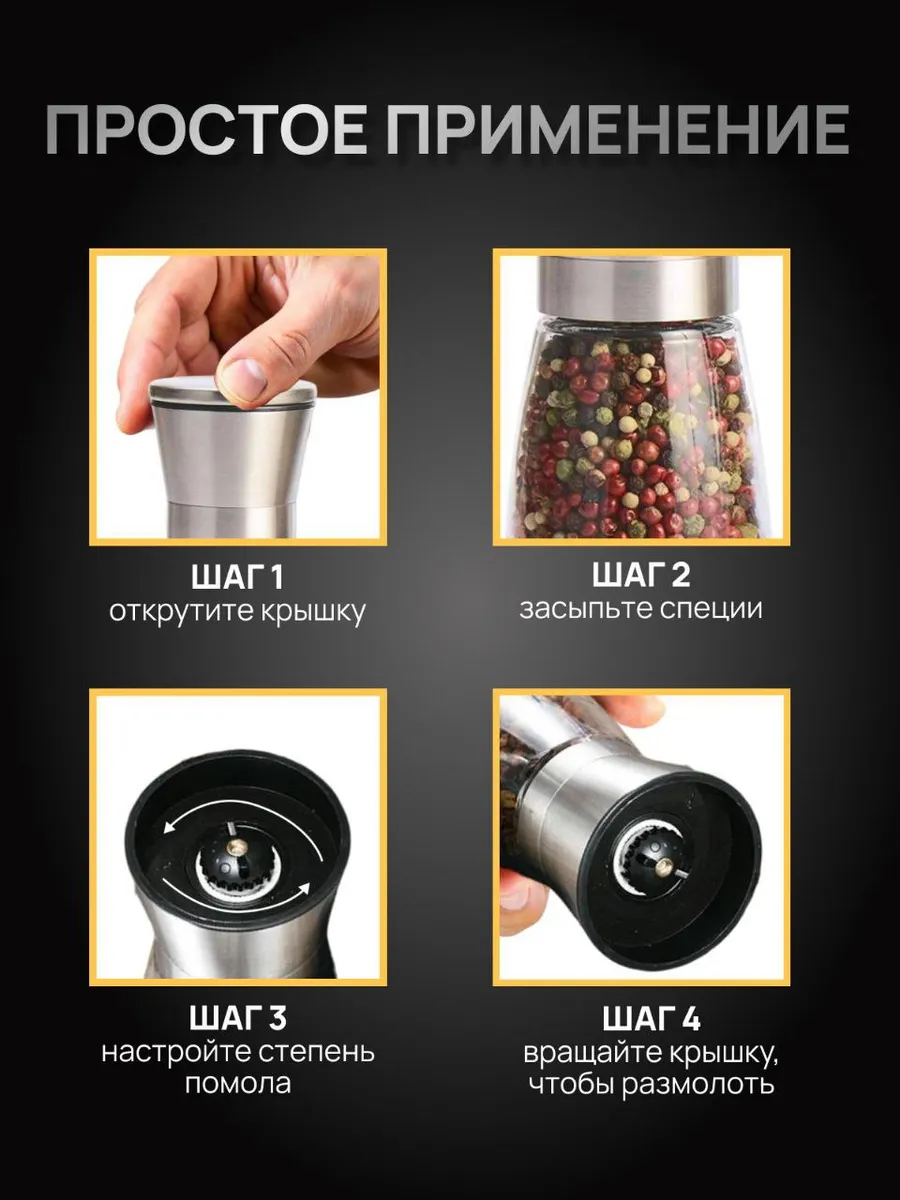 ПРОСТОЕ ПРИМЕНЕНИЕ

ШАГ 1
открутите крышку

ШАГ 2
засыпьте специи

ШАГ 3
настройте степень помола

ШАГ 4
вращайте крышку, чтобы размолоть